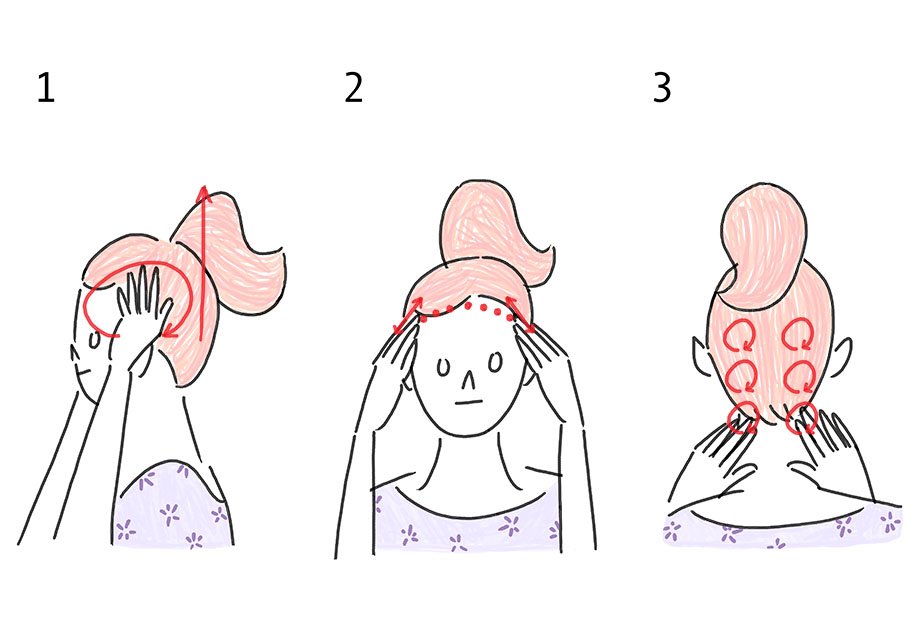 1

2

3