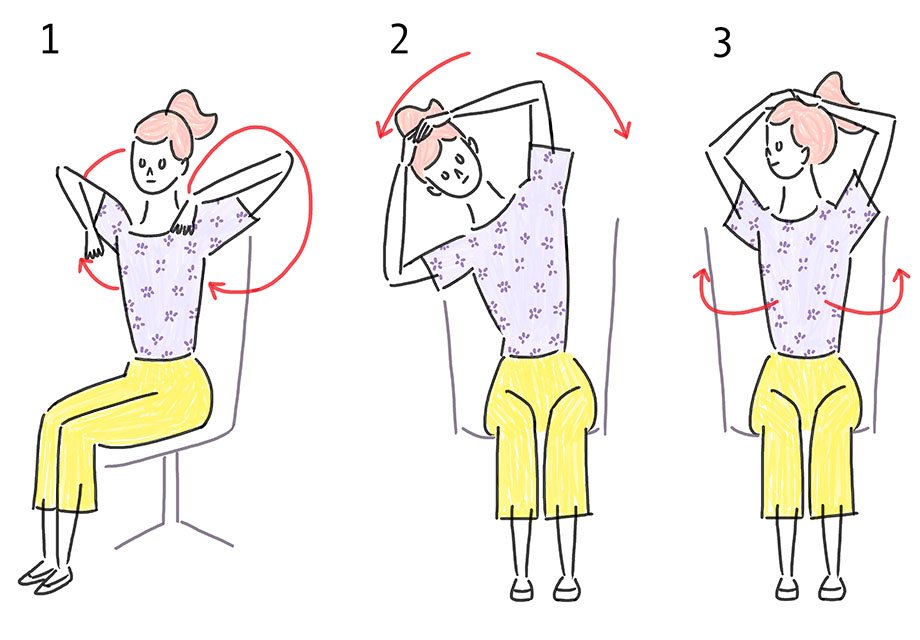 1

2

3